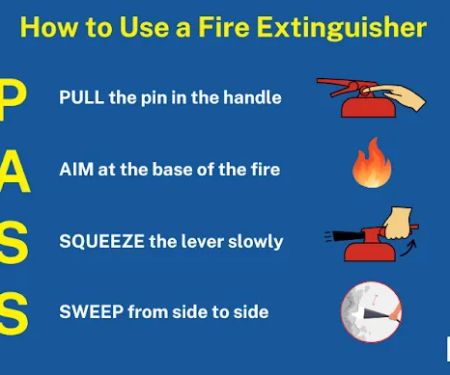 How to Use a Fire Extinguisher

P PULL the pin in the handle

A AIM at the base of the fire

S SQUEEZE the lever slowly

S SWEEP from side to side