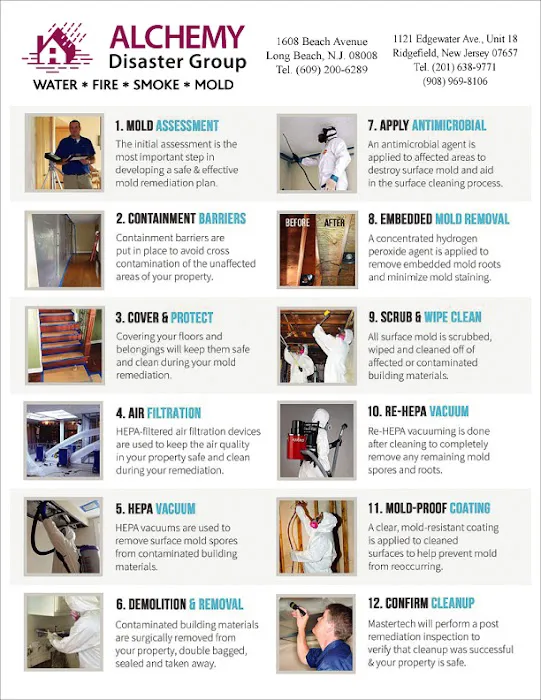 ALCHEMY
Disaster Group
WATER * FIRE * SMOKE * MOLD

1608 Beach Avenue
Long Beach, N.J. 08008
Tel. (609) 200-6289

1121 Edgewater Ave., Unit 18
Ridgefield, New Jersey 07657
Tel. (201) 638-9771
(908) 969-8106

1. MOLD ASSESSMENT
The initial assessment is the most important step in developing a safe & effective mold remediation plan.

2. CONTAINMENT BARRIERS
Containment barriers are put in place to avoid cross contamination of the unaffected areas of your property.

3. COVER & PROTECT
Covering your floors and belongings will keep them safe and clean during your mold remediation.

4. AIR FILTRATION
HEPA-filtered air filtration devices are used to keep the air quality in your property safe and clean during your remediation.

5. HEPA VACUUM
HEPA vacuums are used to remove surface mold spores from contaminated building materials.

6. DEMOLITION & REMOVAL
Contaminated building materials are surgically removed from your property, double bagged, sealed and taken away.

7. APPLY ANTIMICROBIAL
An antimicrobial agent is applied to affected areas to destroy surface mold and aid in the surface cleaning process.

BEFORE AFTER

8. EMBEDDED MOLD REMOVAL
A concentrated hydrogen peroxide agent is applied to remove embedded mold roots and minimize mold staining.

9. SCRUB & WIPE CLEAN
All surface mold is scrubbed, wiped and cleaned off of affected or contaminated building materials.

10. RE-HEPA VACUUM
Re-HEPA vacuuming is done after cleaning to completely remove any remaining mold spores and roots.

11. MOLD-PROOF COATING
A clear, mold-resistant coating is applied to cleaned surfaces to help prevent mold from reoccurring.

12. CONFIRM CLEANUP
Mastertech will perform a post remediation inspection to verify that cleanup was successful & your property is safe.